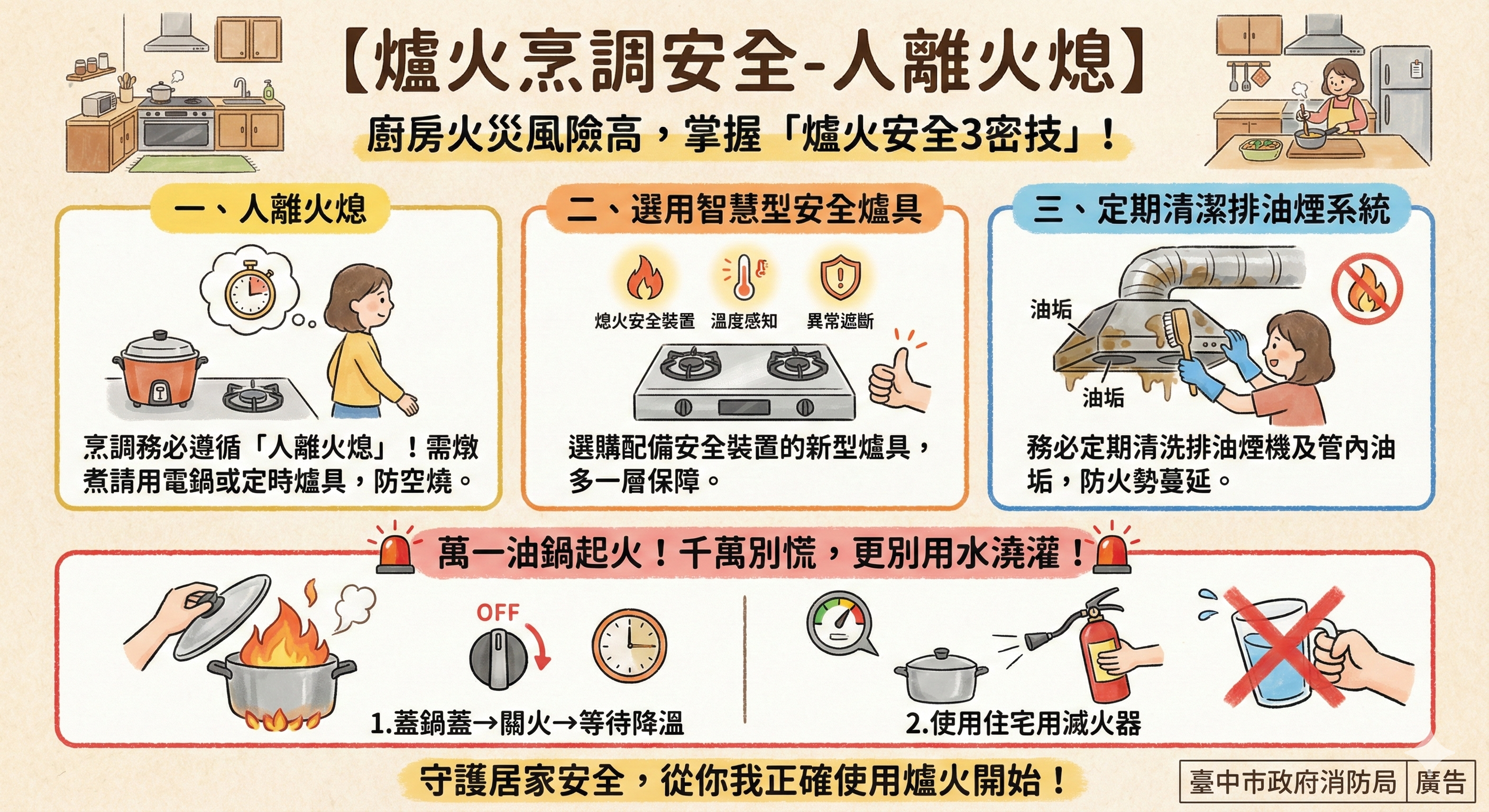 【爐火烹調安全-人離火熄】

廚房火災風險高，掌握「爐火安全3密技」！

一、人離火熄

烹調務必遵循「人離火熄」！需燉煮請用電鍋或定時爐具，防空燒。

二、選用智慧型安全爐具

熄火安全裝置　溫度感知　異常遮斷

選購配備安全裝置的新型爐具，多一層保障。

三、定期清潔排油煙系統

油垢

油垢

務必定期清洗排油煙機及管內油垢，防火勢蔓延。

萬一油鍋起火！千萬別慌，更別用水澆灌！

OFF

1.蓋鍋蓋→關火→等待降溫

2.使用住宅用滅火器

守護居家安全，從你我正確使用爐火開始！

臺中市政府消防局　廣告